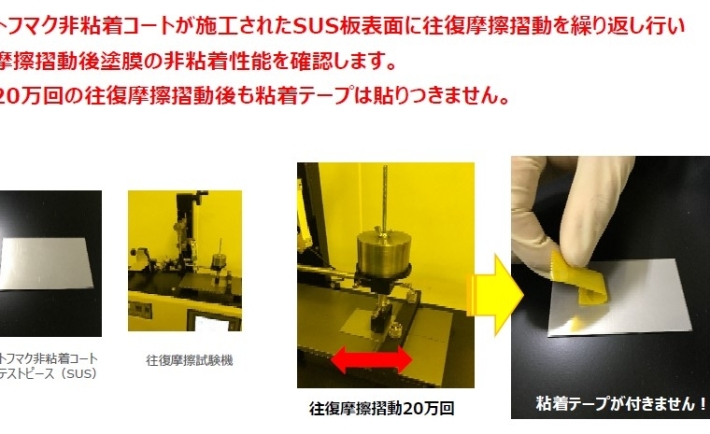 トフマク非粘着コートが施工されたSUS板表面に往復摩擦摺動を繰り返し行い
摩擦摺動後塗膜の非粘着性能を確認します。
20万回の往復摩擦摺動後も粘着テープは貼りつきません。

トフマク非粘着コート
テストピース（SUS）

往復摩擦試験機

往復摩擦摺動20万回

粘着テープが付きません！